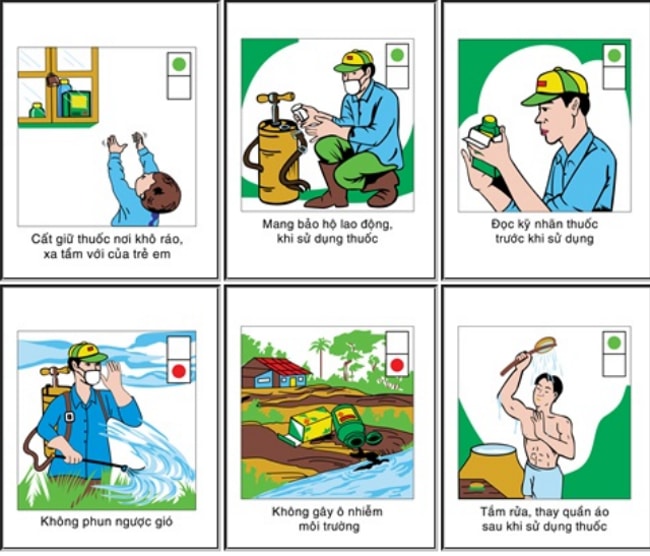 Cất giữ thuốc nơi khô ráo, xa tầm với của trẻ em

Mang bảo hộ lao động, khi sử dụng thuốc

Đọc kỹ nhãn thuốc trước khi sử dụng

Không phun ngược gió

Không gây ô nhiễm môi trường

Tắm rửa, thay quần áo sau khi sử dụng thuốc