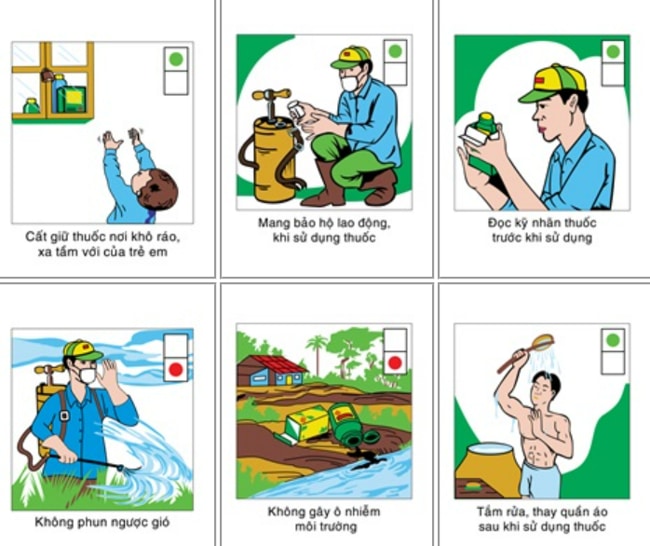 Cất giữ thuốc nơi khô ráo, xa tầm với của trẻ em

Mang bảo hộ lao động, khi sử dụng thuốc

Đọc kỹ nhãn thuốc trước khi sử dụng

Không phun ngược gió

Không gây ô nhiễm môi trường

Tắm rửa, thay quần áo sau khi sử dụng thuốc